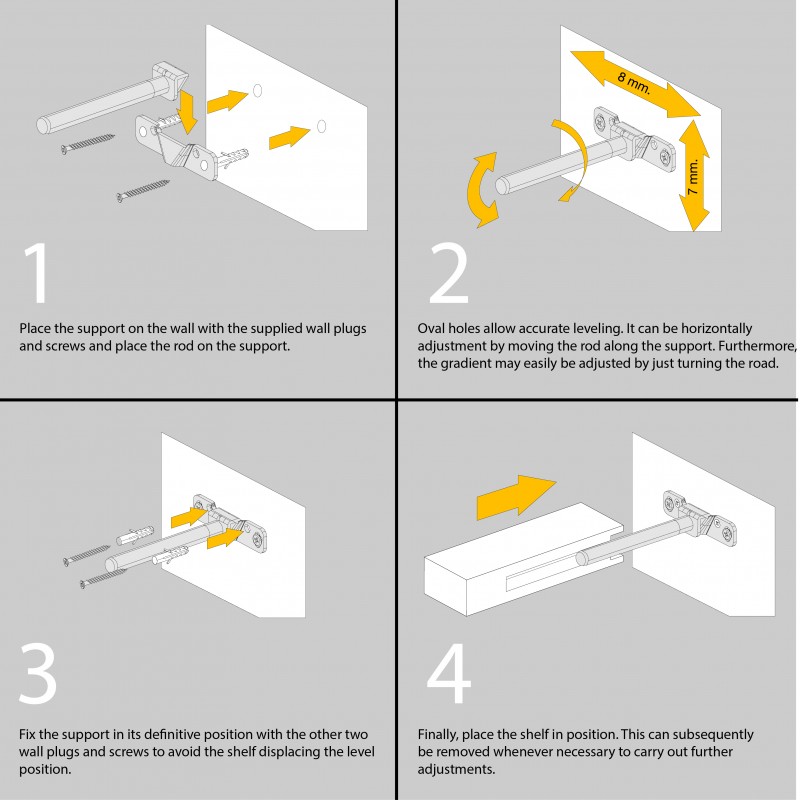 1

Place the support on the wall with the supplied wall plugs and screws and place the rod on the support.

8 mm.

7 mm.

2

Oval holes allow accurate leveling. It can be horizontally adjustment by moving the rod along the support. Furthermore, the gradient may easily be adjusted by just turning the road.

3

Fix the support in its definitive position with the other two wall plugs and screws to avoid the shelf displacing the level position.

4

Finally, place the shelf in position. This can subsequently be removed whenever necessary to carry out further adjustments.